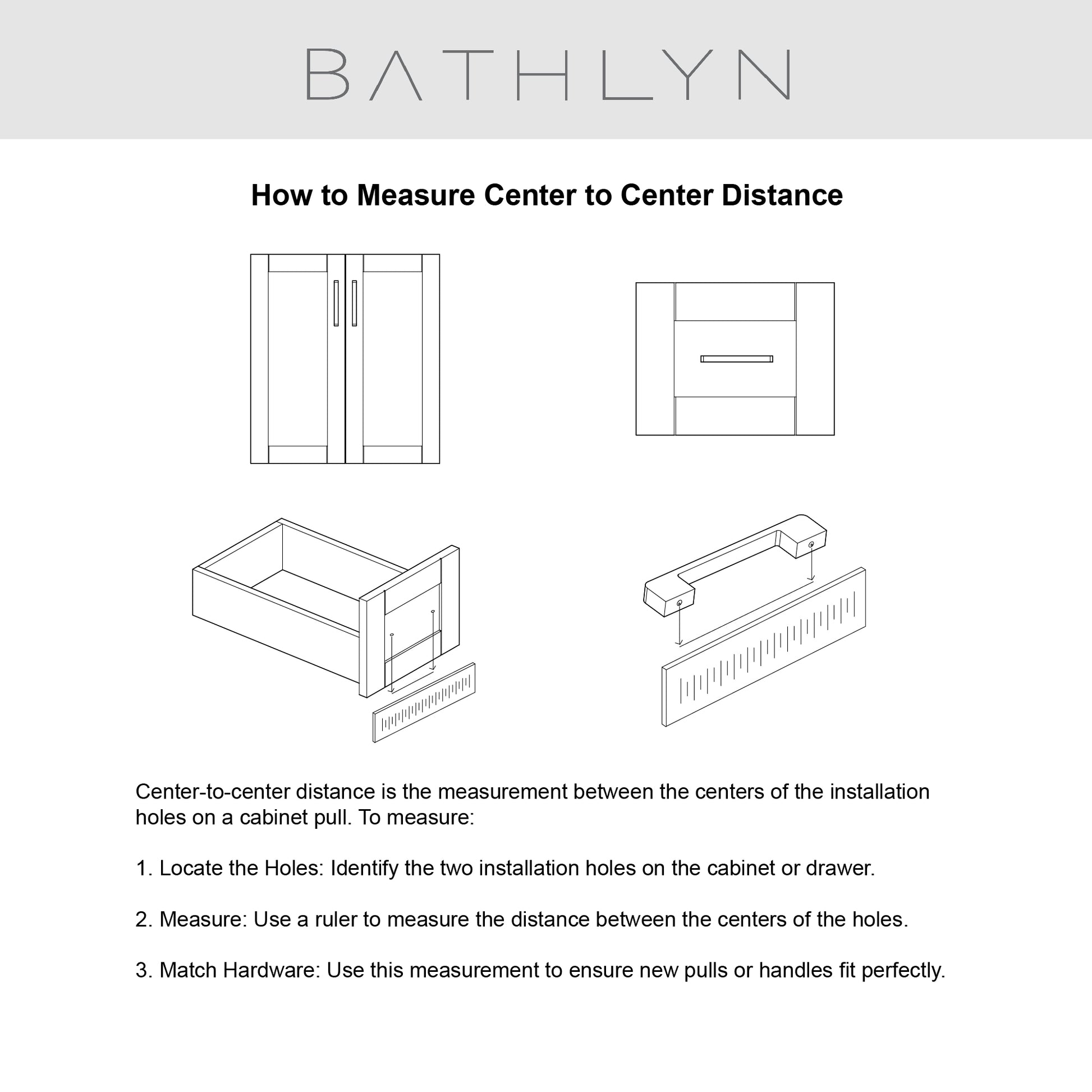 BATHLYN

How to Measure Center to Center Distance

Center-to-center distance is the measurement between the centers of the installation holes on a cabinet pull. To measure:

1. Locate the Holes: Identify the two installation holes on the cabinet or drawer.

2. Measure: Use a ruler to measure the distance between the centers of the holes.

3. Match Hardware: Use this measurement to ensure new pulls or handles fit perfectly.