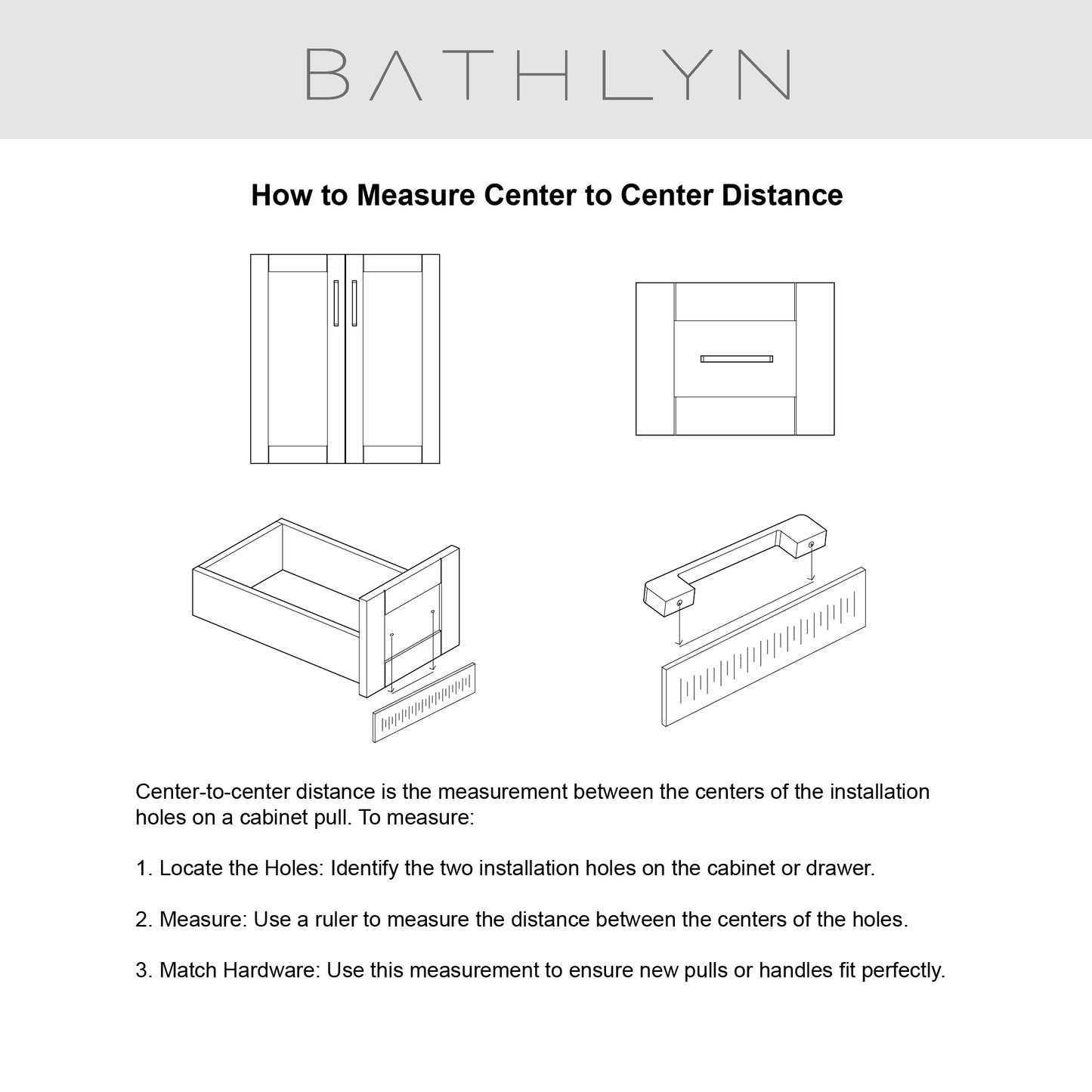 BATHLYN

How to Measure Center to Center Distance

Center-to-center distance is the measurement between the centers of the installation holes on a cabinet pull. To measure:

1. Locate the Holes: Identify the two installation holes on the cabinet or drawer.

2. Measure: Use a ruler to measure the distance between the centers of the holes.

3. Match Hardware: Use this measurement to ensure new pulls or handles fit perfectly.