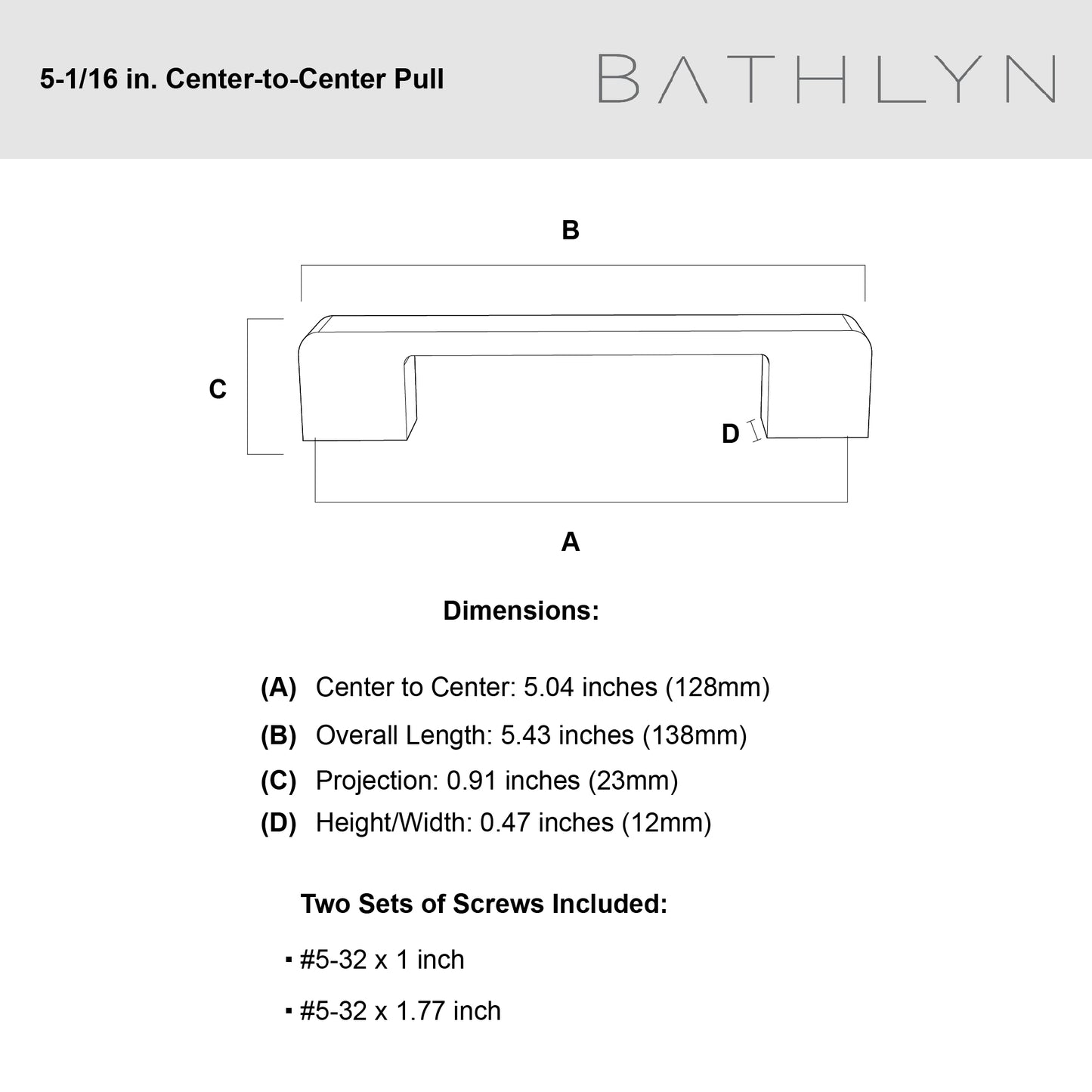 5-1/16 in. Center-to-Center Pull

BATHLYN

B

C

D

A

Dimensions:

(A) Center to Center: 5.04 inches (128mm)

(B) Overall Length: 5.43 inches (138mm)

(C) Projection: 0.91 inches (23mm)

(D) Height/Width: 0.47 inches (12mm)

Two Sets of Screws Included:

▪ #5-32 x 1 inch

▪ #5-32 x 1.77 inch